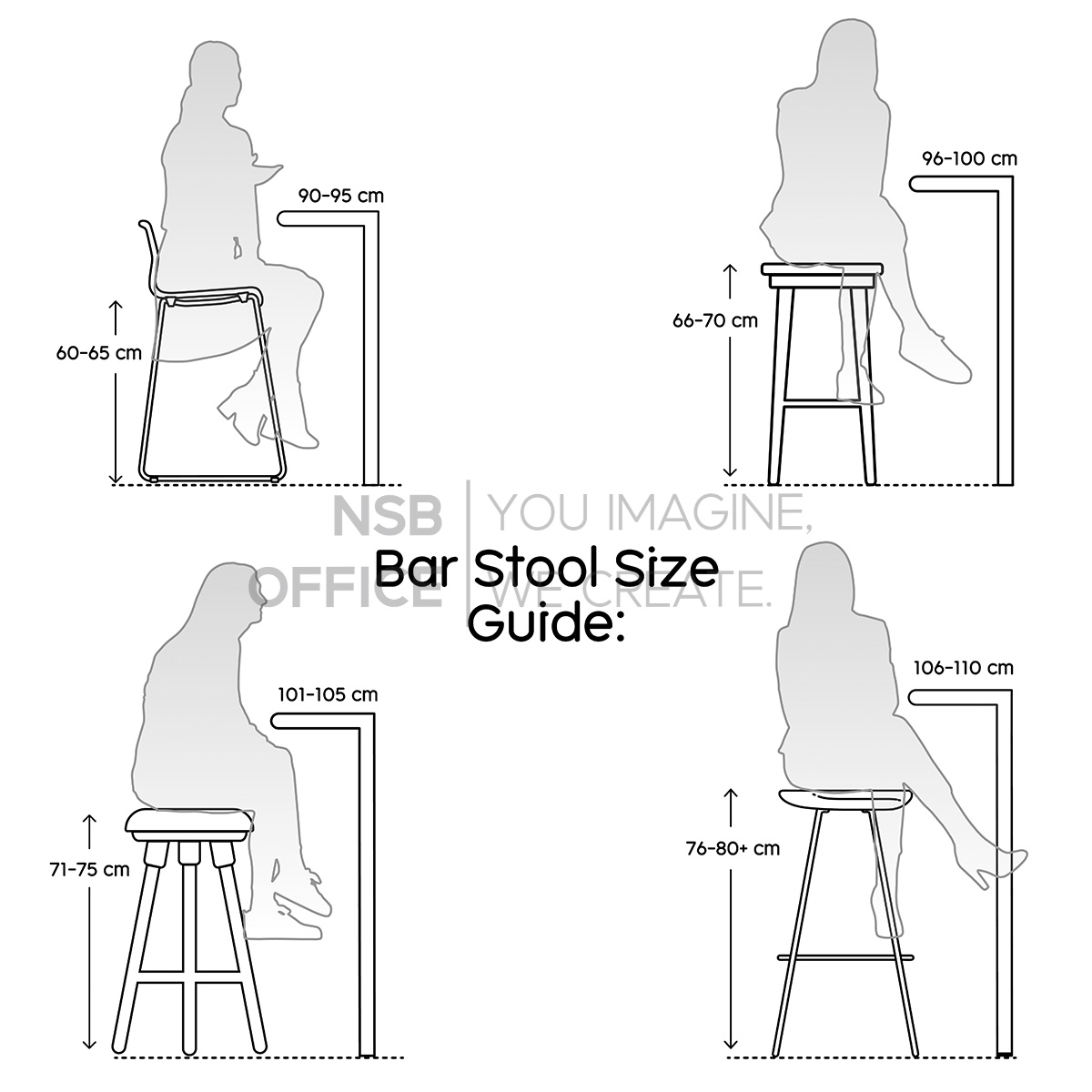 90-95 cm

60-65 cm

96-100 cm

66-70 cm

NSB OFFICE | YOU IMAGINE, WE CREATE.

Bar Stool Size Guide:

101-105 cm

71-75 cm

106-110 cm

76-80+ cm