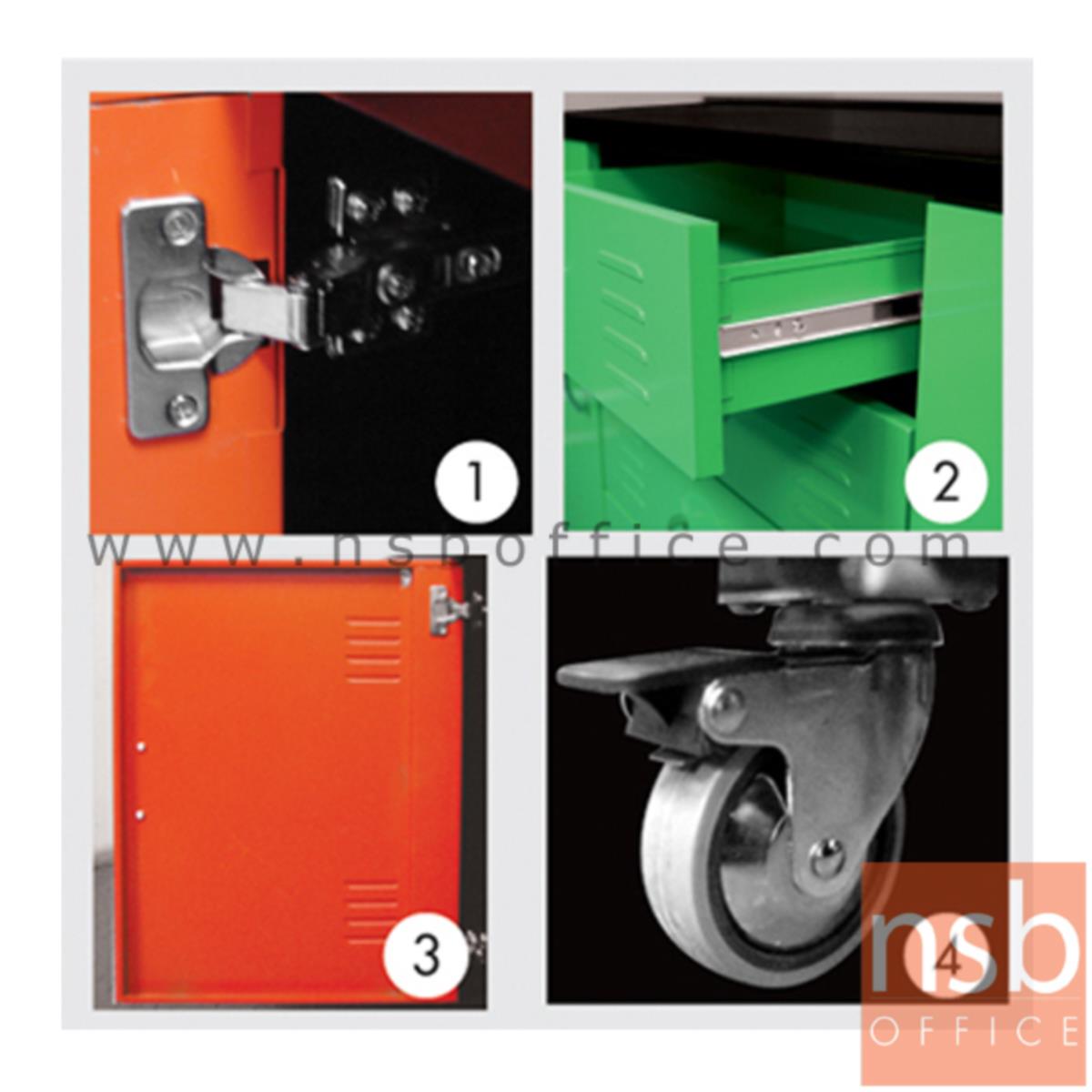 1

2

www.nsboffice.com

3

4

nsb
OFFICE